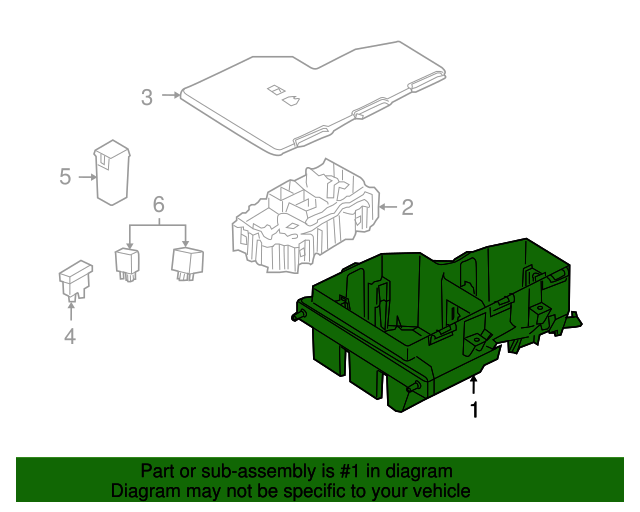 3
5
6
2
4
1

Part or sub-assembly is #1 in diagram
Diagram may not be specific to your vehicle