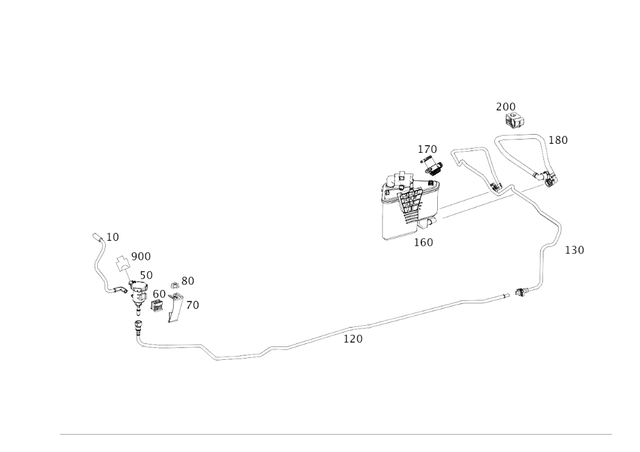 200
180
170
160
130
10
900
50
80
60
70
120