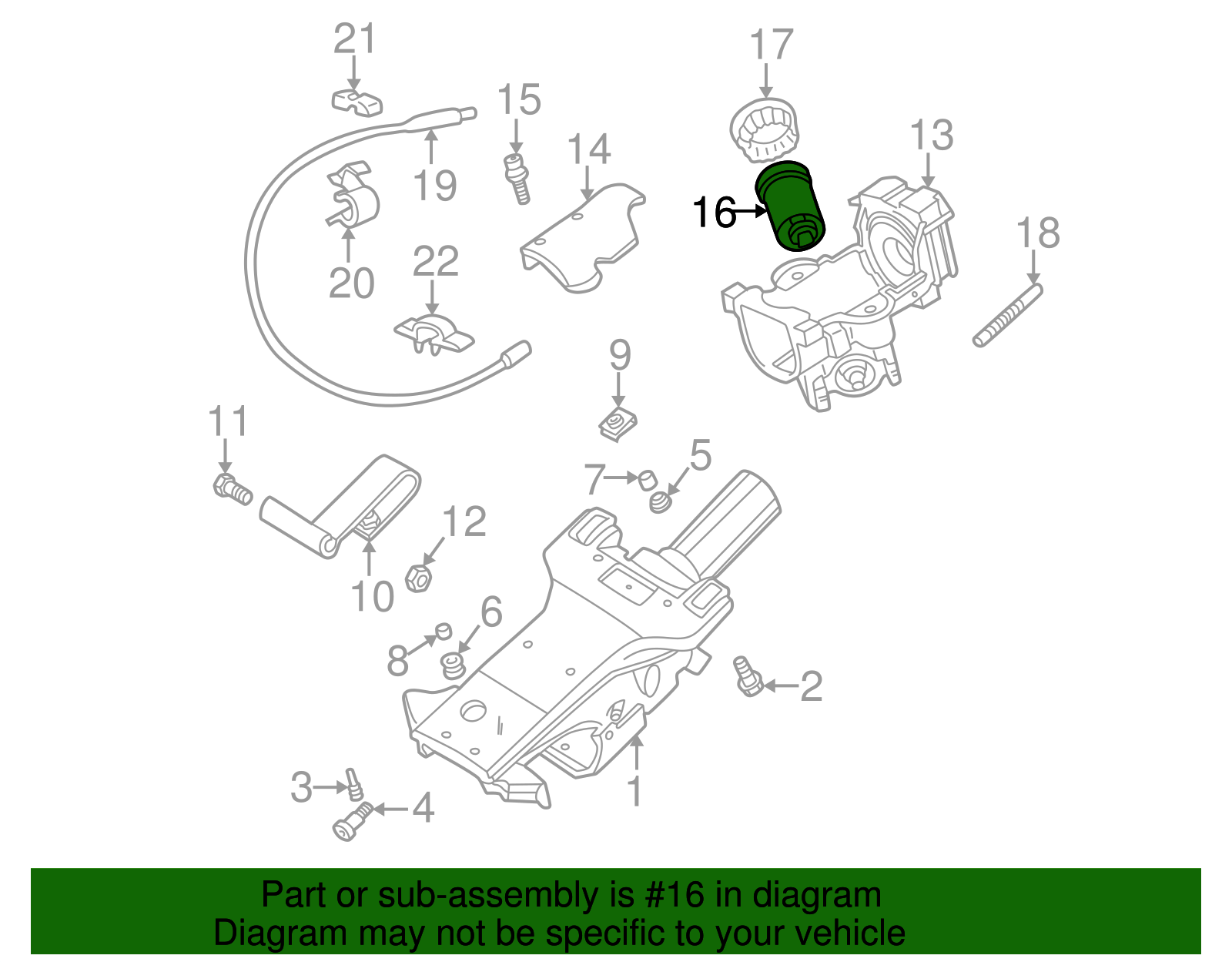 21
17
15
14
13
19
16
18
20
22
9
11
5
7
12
10
6
8
2
3
4
1

Part or sub-assembly is #16 in diagram
Diagram may not be specific to your vehicle