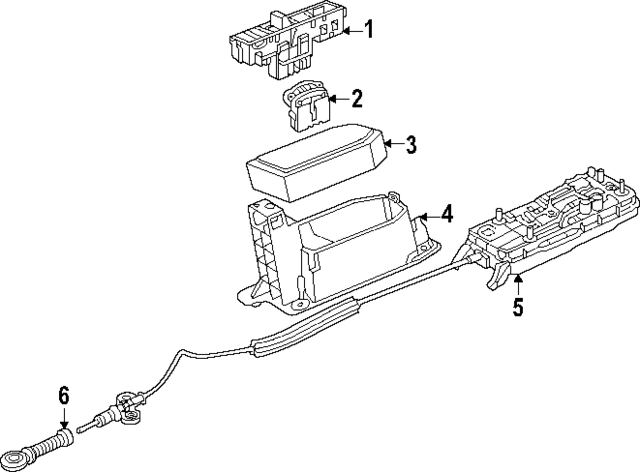 1
2
3
4
5
6