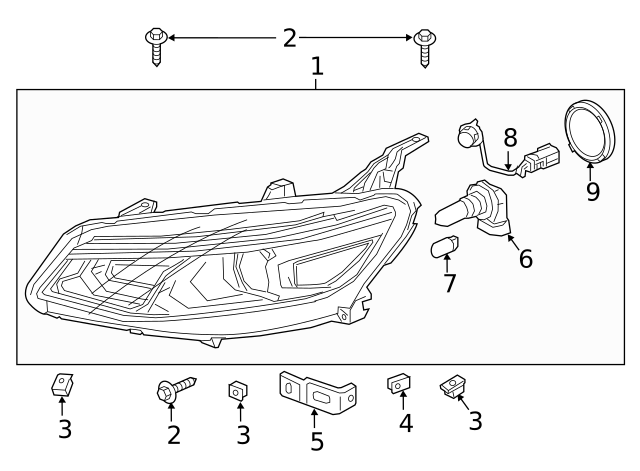 2
1
8
9
6
7
3
2
3
5
4
3