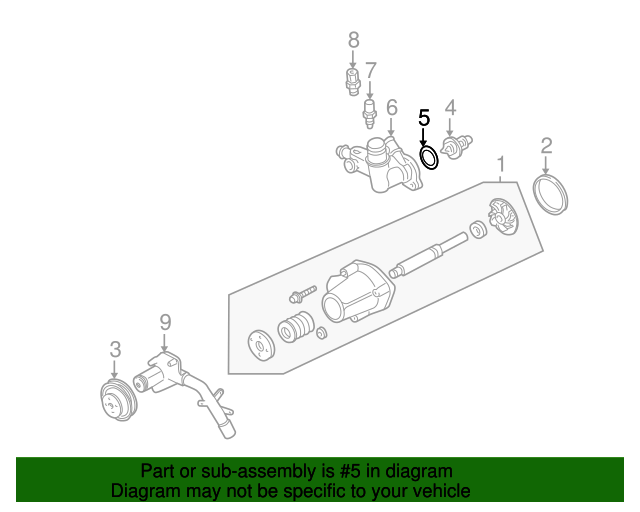 8
7
6
5
4
2
1
9
3

Part or sub-assembly is #5 in diagram
Diagram may not be specific to your vehicle