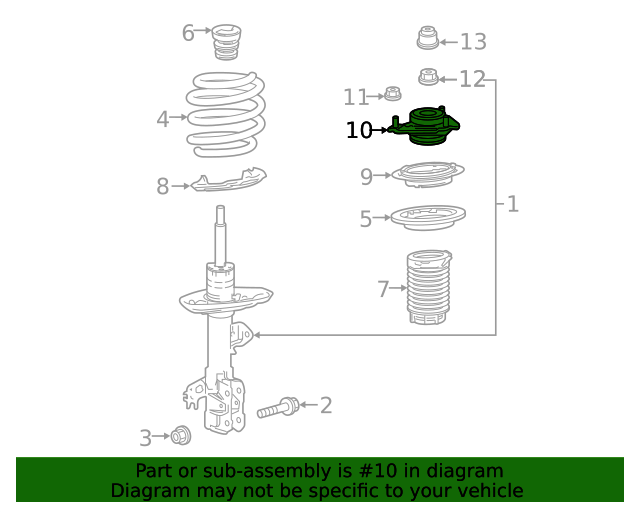 6
13
12
11
4
10
8
9
1
5
7
2
3

Part or sub-assembly is #10 in diagram
Diagram may not be specific to your vehicle