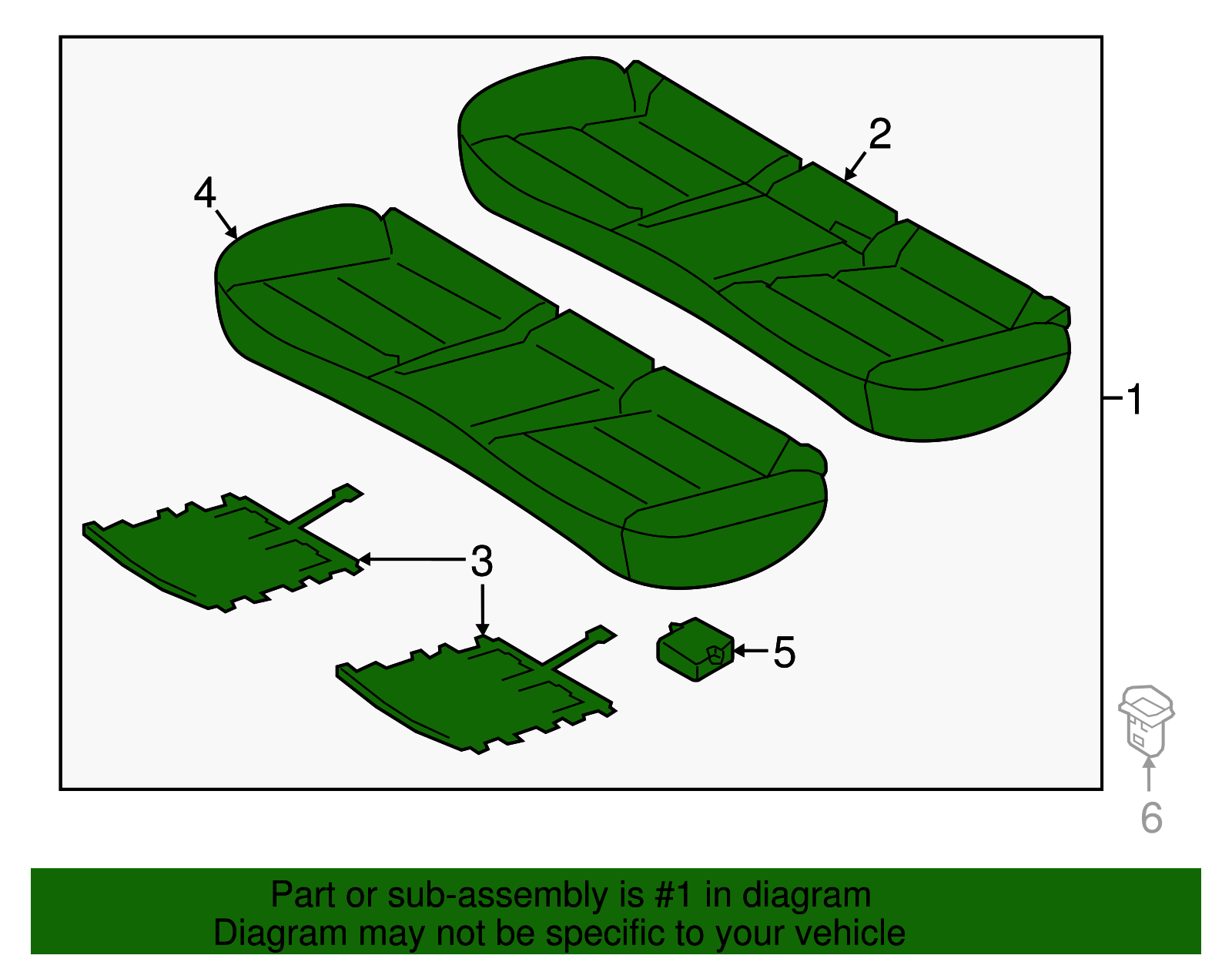 2
4
1
3
5
6

Part or sub-assembly is #1 in diagram
Diagram may not be specific to your vehicle