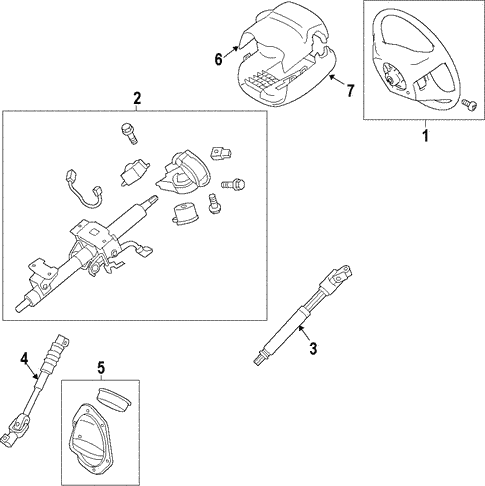 6
7
1
2
3
4
5