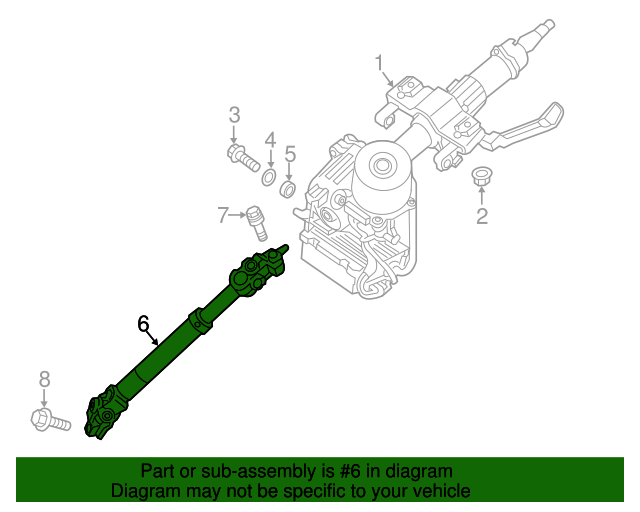 1
3
4
5
2
7
6
8

Part or sub-assembly is #6 in diagram
Diagram may not be specific to your vehicle