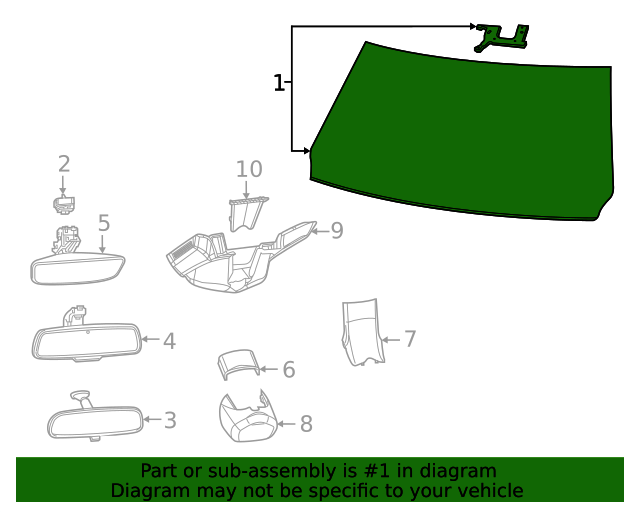 1
2
10
5
9
4
7
6
3
8

Part or sub-assembly is #1 in diagram
Diagram may not be specific to your vehicle