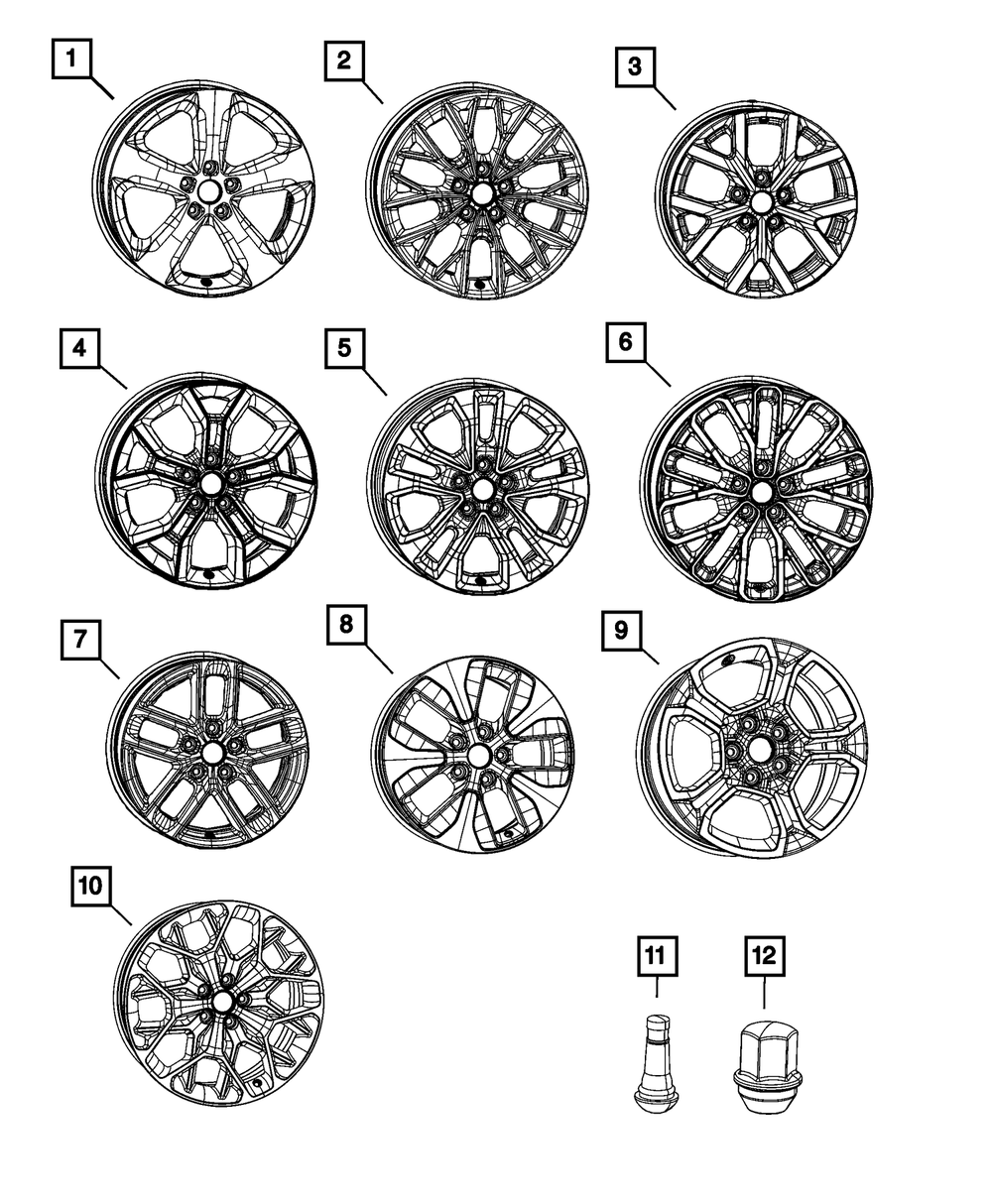 1
2
3
4
5
6
7
8
9
10
11
12