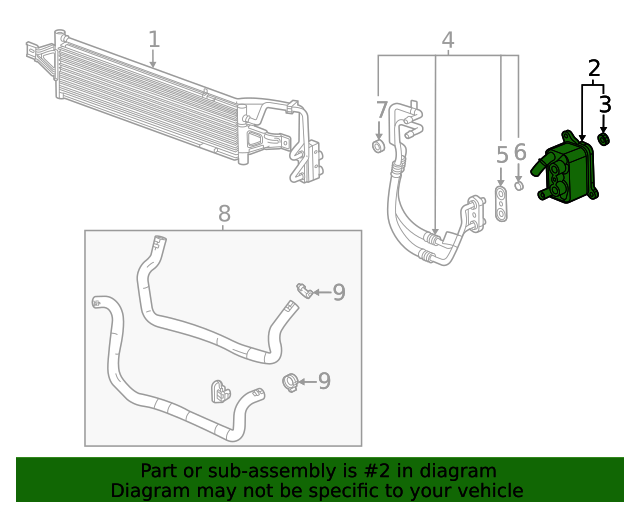 1

4

2

3

7

5

6

8

9

9

Part or sub-assembly is #2 in diagram
Diagram may not be specific to your vehicle