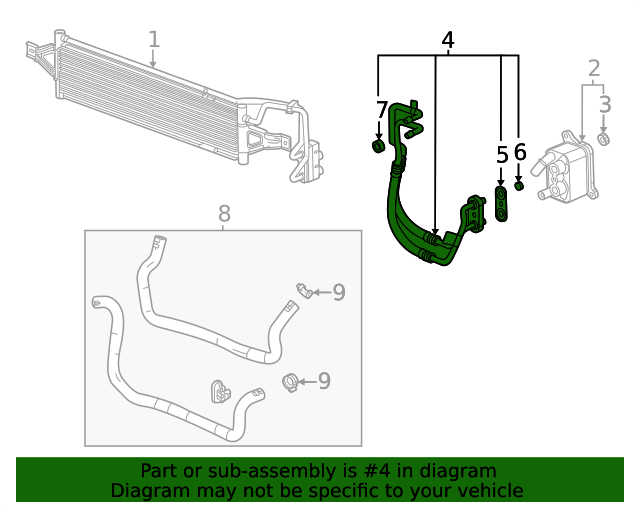 1
4
2
3
7
5
6
8
9
9

Part or sub-assembly is #4 in diagram
Diagram may not be specific to your vehicle