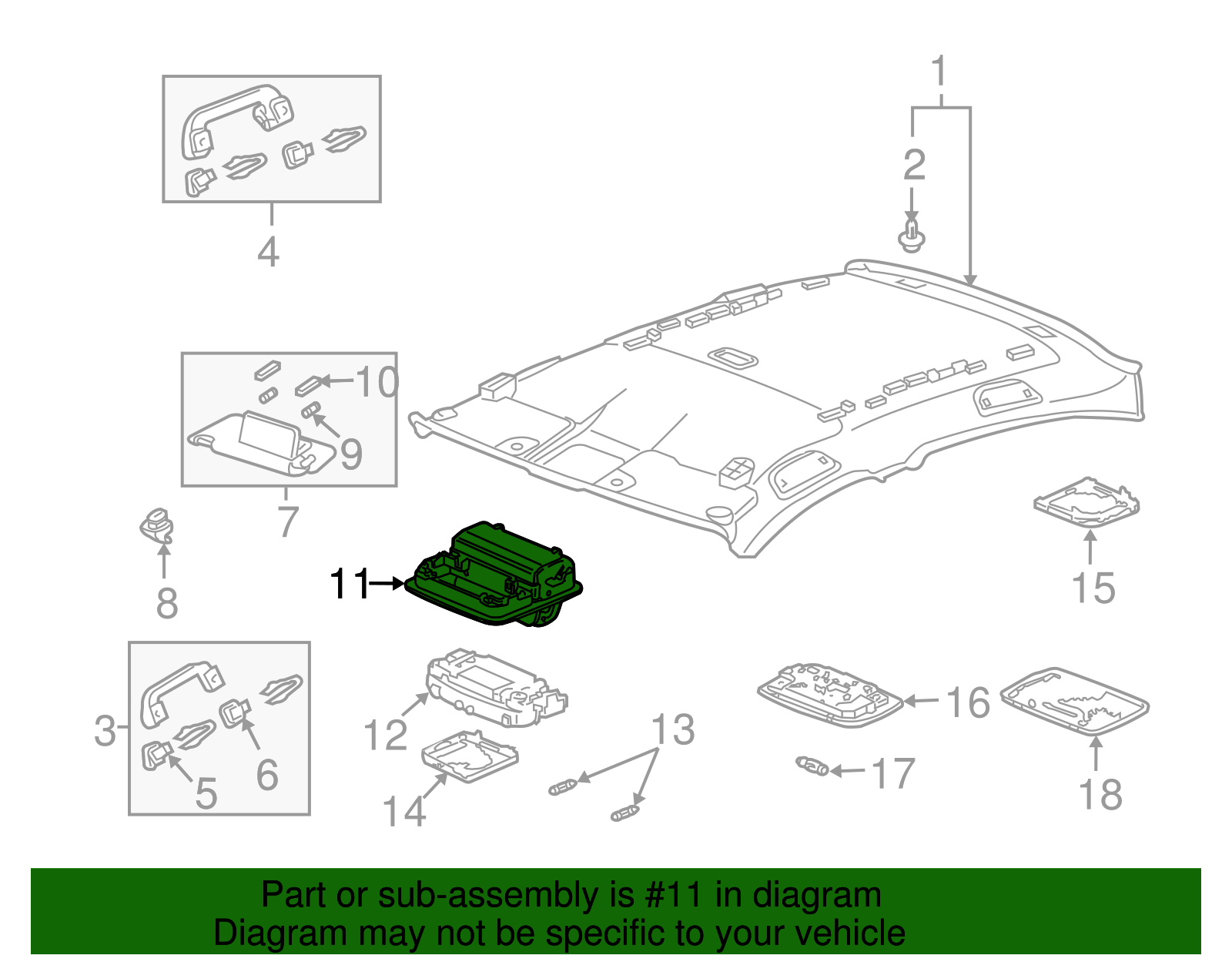 1
2
4
10
9
7
8
11
15
3
5
6
12
13
14
16
17
18

Part or sub-assembly is #11 in diagram
Diagram may not be specific to your vehicle