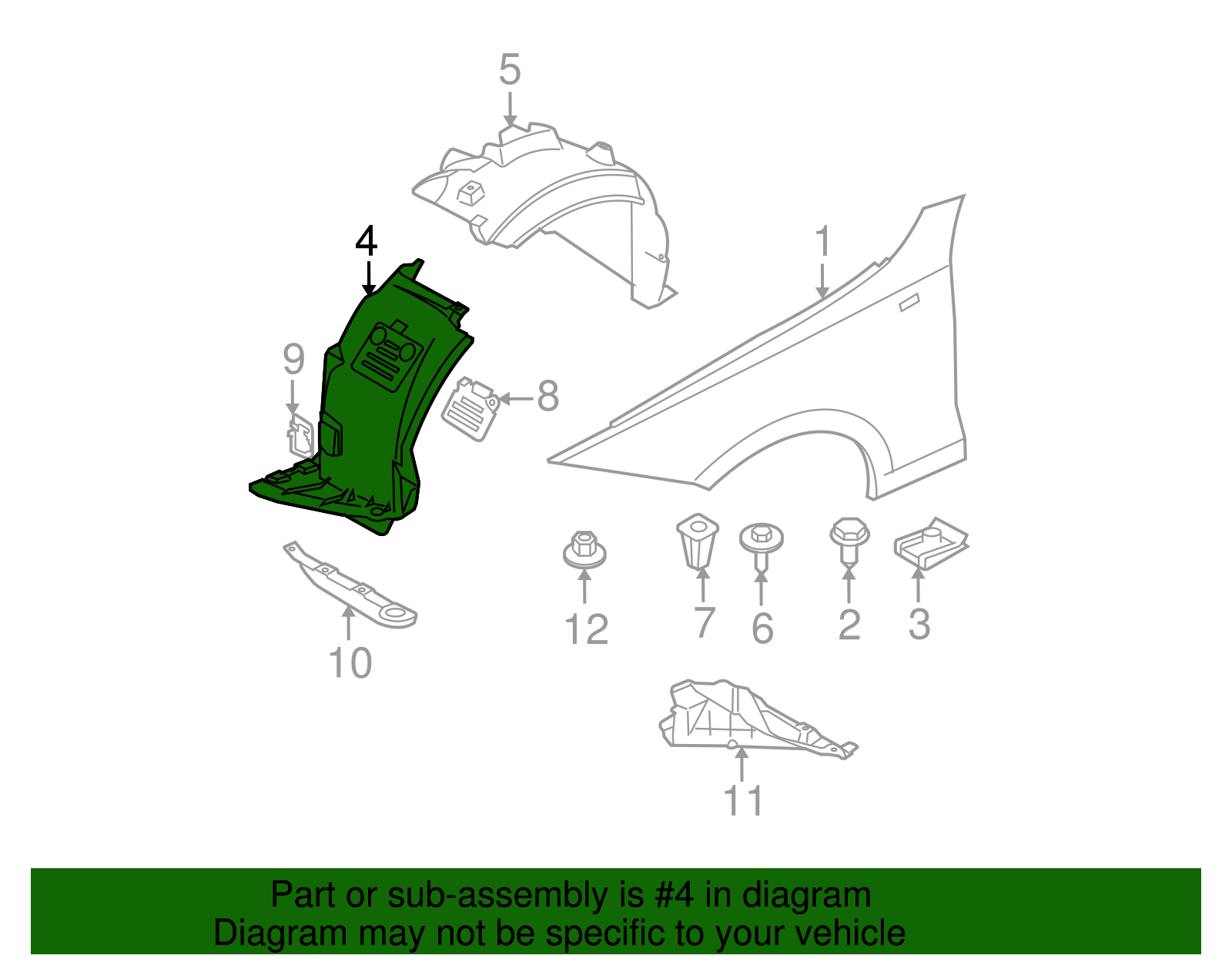 5
4
1
9
8
12
7
6
2
3
10
11
Part or sub-assembly is #4 in diagram
Diagram may not be specific to your vehicle