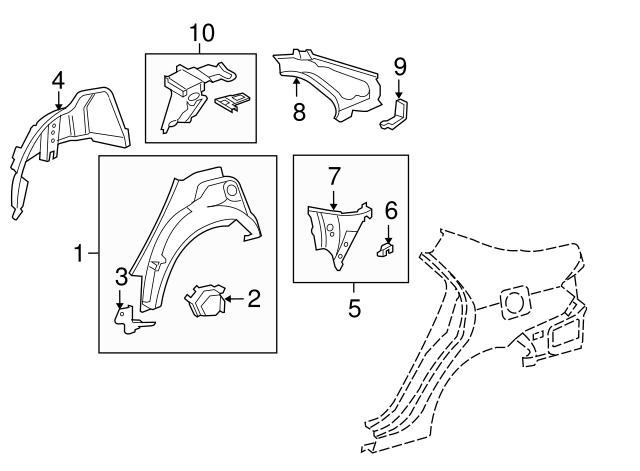 10
4
8
9
7
6
1
3
2
5