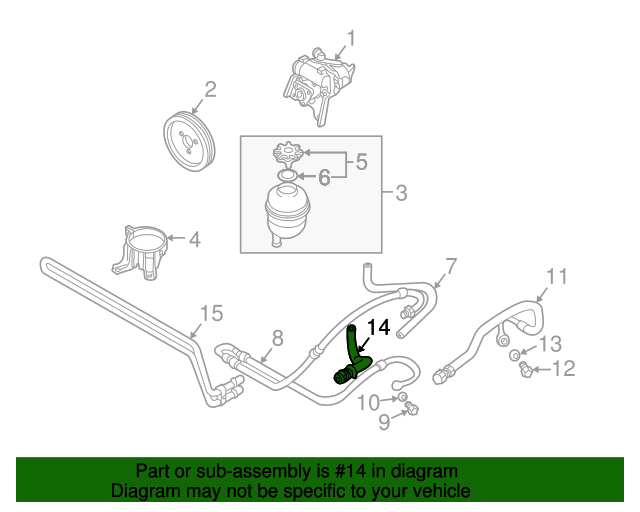 1
2
5
6
3
4
7
11
15
14
8
13
12
10
9

Part or sub-assembly is #14 in diagram
Diagram may not be specific to your vehicle