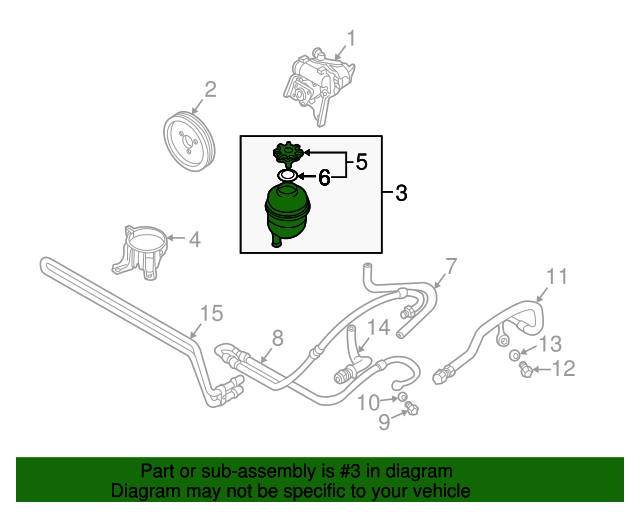 1
2
5
6
3
4
7
11
15
8
14
13
12
10
9

Part or sub-assembly is #3 in diagram
Diagram may not be specific to your vehicle