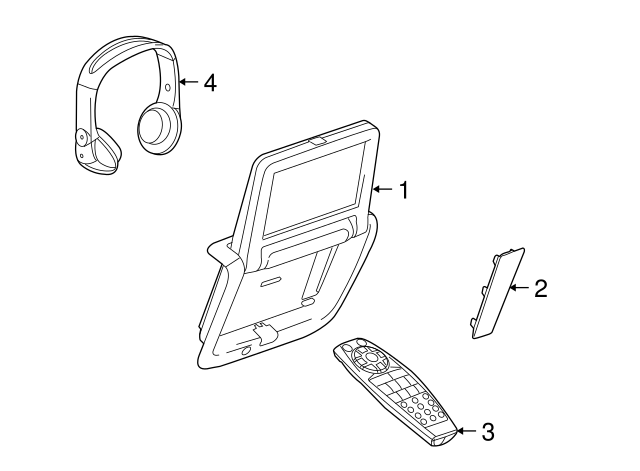 4
1
2
3