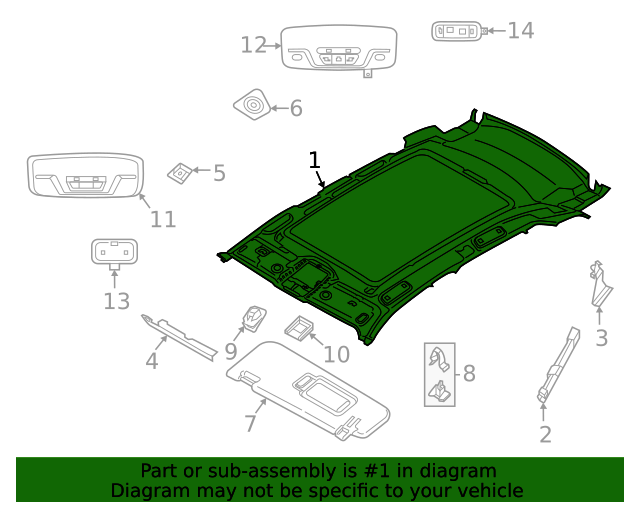 12
14
6
1
5
11
13
3
4
9
10
8
7
2

Part or sub-assembly is #1 in diagram
Diagram may not be specific to your vehicle