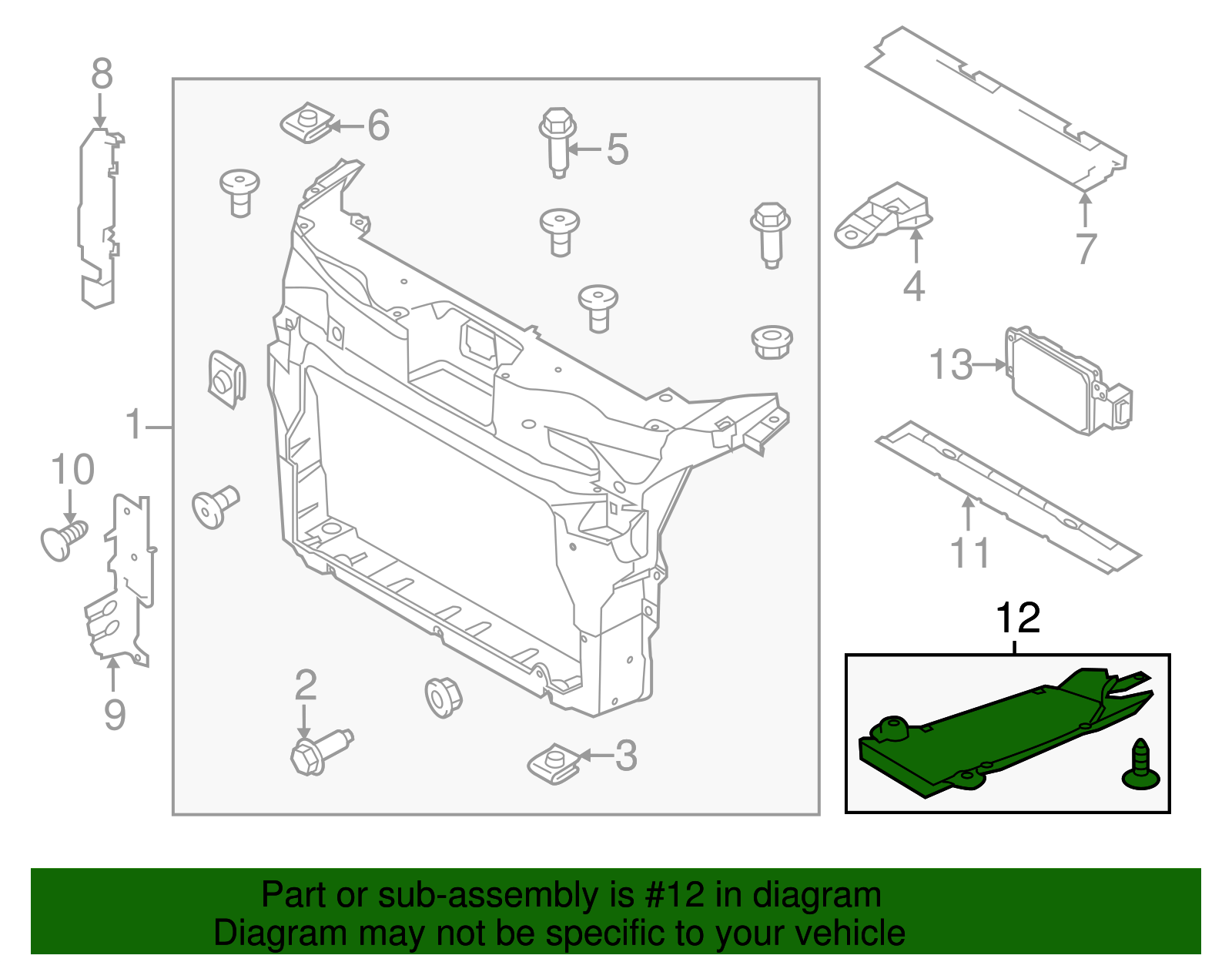 8
6
5
7
4
13
1
10
11
12
9
2
3

Part or sub-assembly is #12 in diagram
Diagram may not be specific to your vehicle