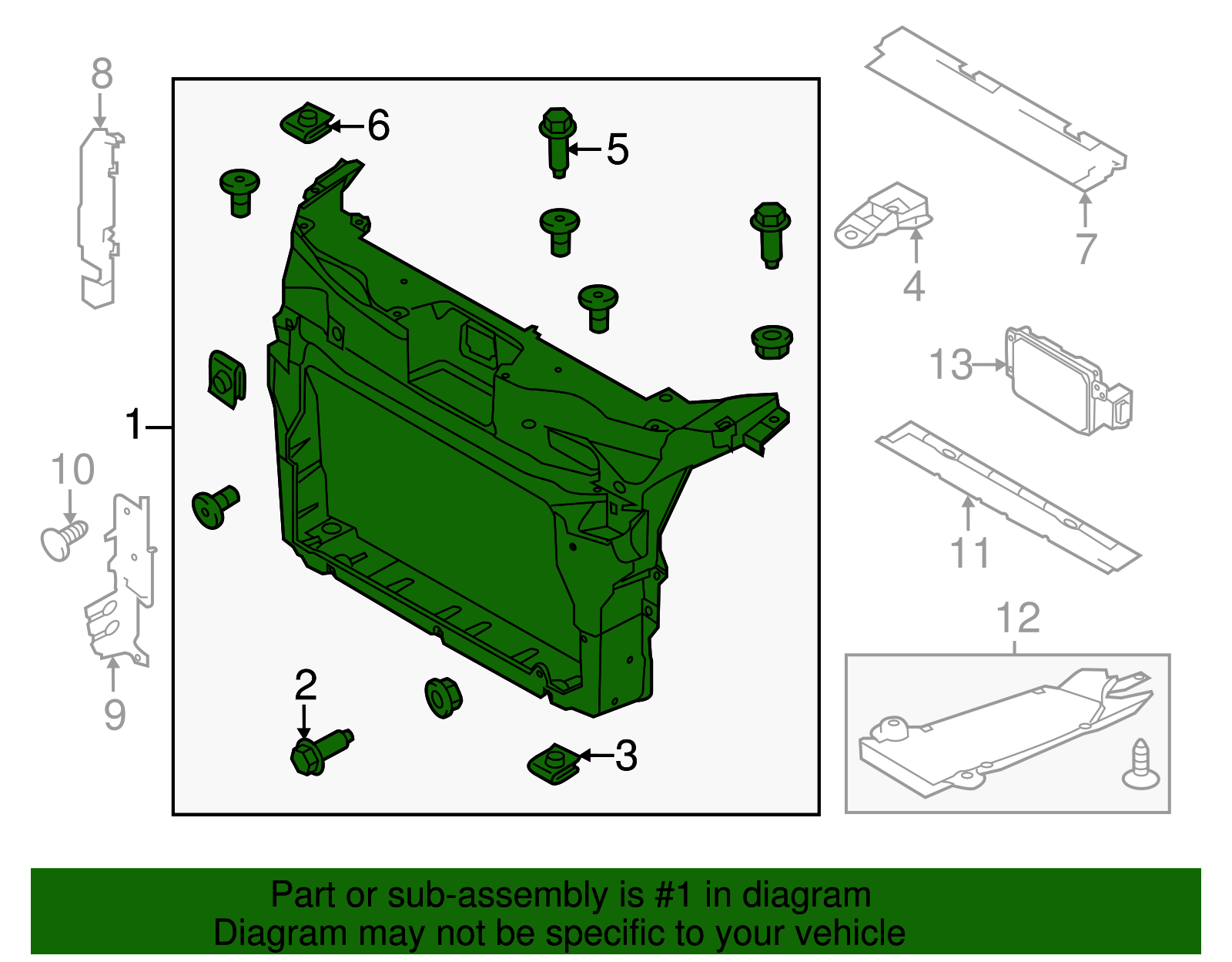 8
6
5
7
4
13
1
10
11
12
9
2
3

Part or sub-assembly is #1 in diagram
Diagram may not be specific to your vehicle