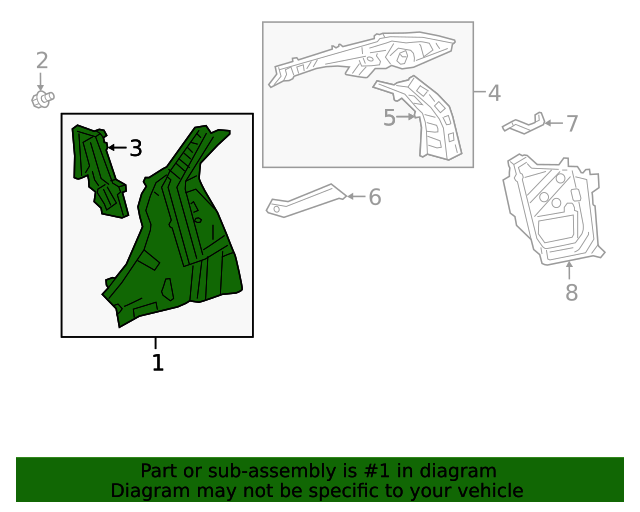 2

3

4

5

7

6

8

1

Part or sub-assembly is #1 in diagram
Diagram may not be specific to your vehicle