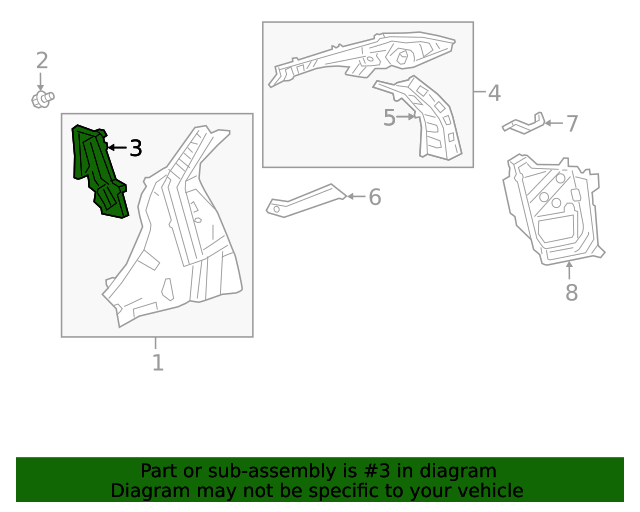 2

3

4

5

7

6

8

1

Part or sub-assembly is #3 in diagram
Diagram may not be specific to your vehicle