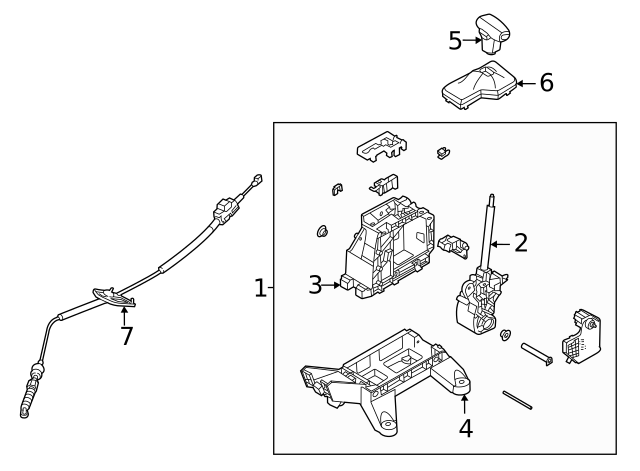 5
6
2
1
3
7
4