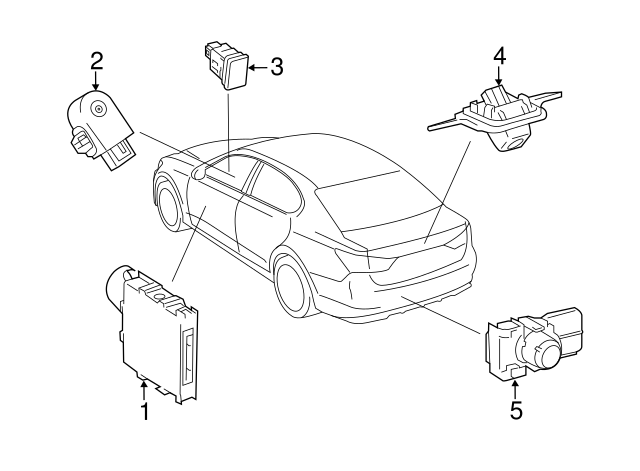 2
3
4
1
5