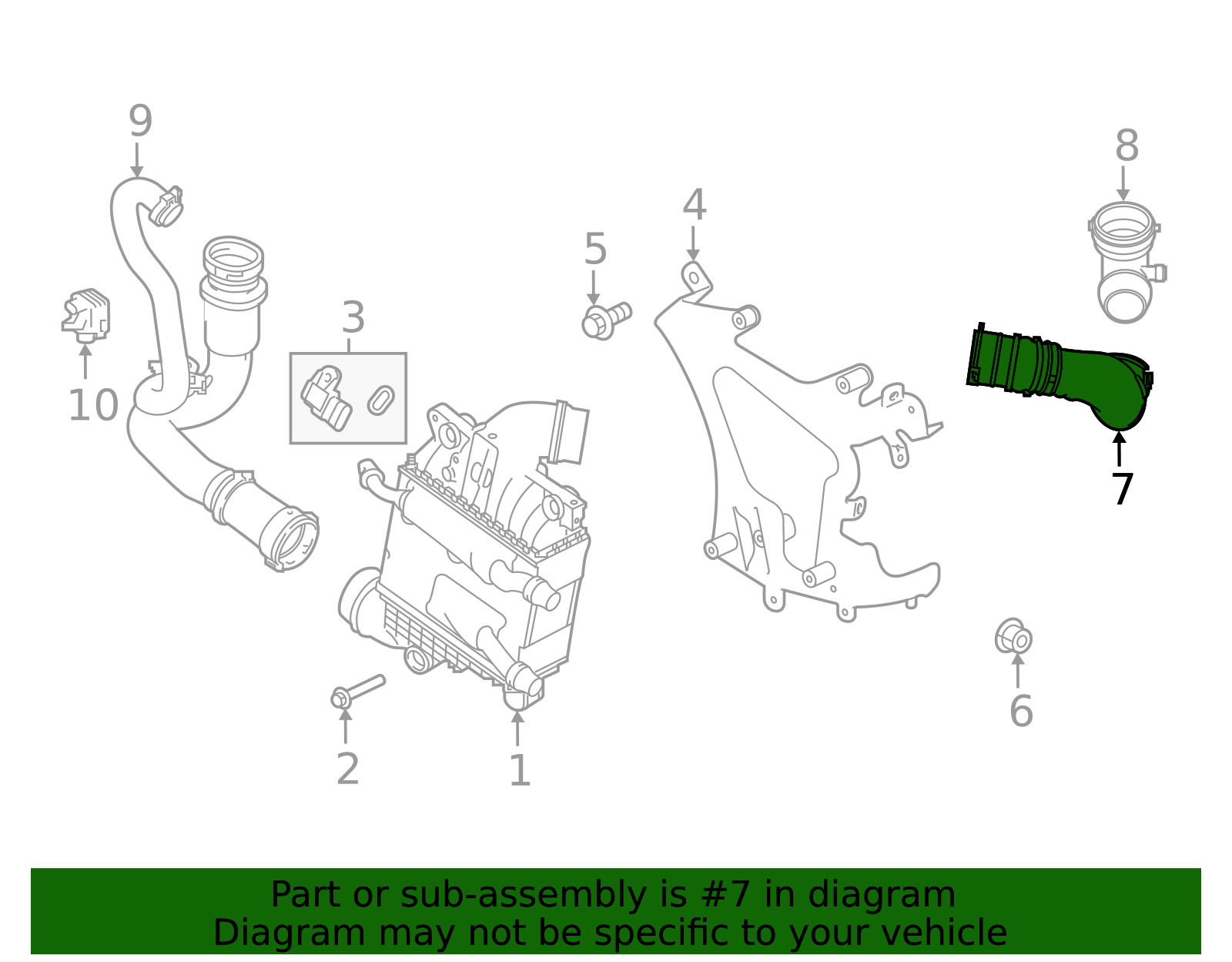 9
8
4
5
3
10
7
6
2
1

Part or sub-assembly is #7 in diagram
Diagram may not be specific to your vehicle