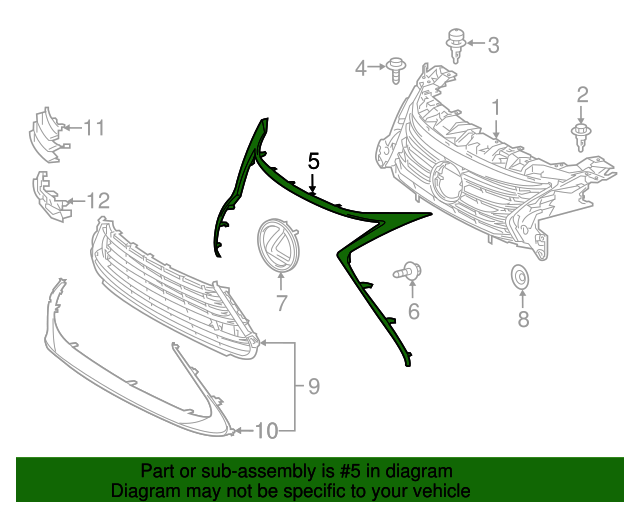 3
4
2
1
11
5
12
7
6
8
9
10

Part or sub-assembly is #5 in diagram
Diagram may not be specific to your vehicle