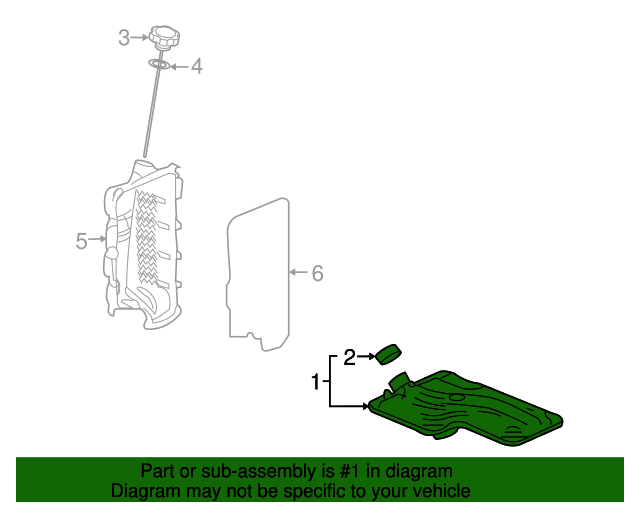 3
4
5
6
2
1
Part or sub-assembly is #1 in diagram
Diagram may not be specific to your vehicle