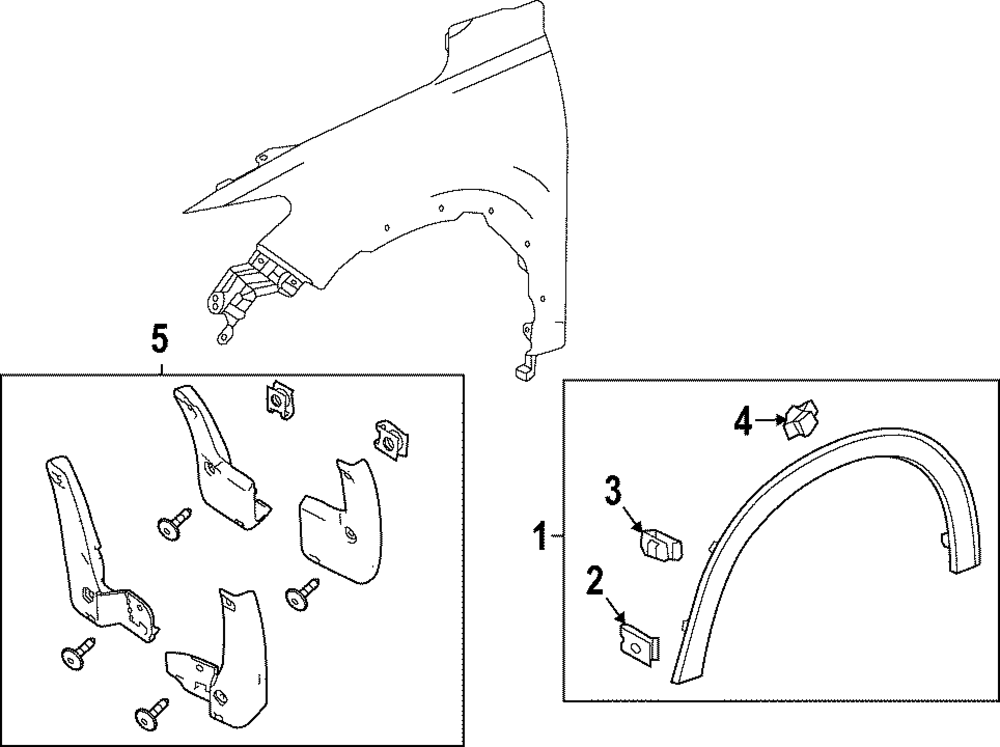 5
4
3
1
2