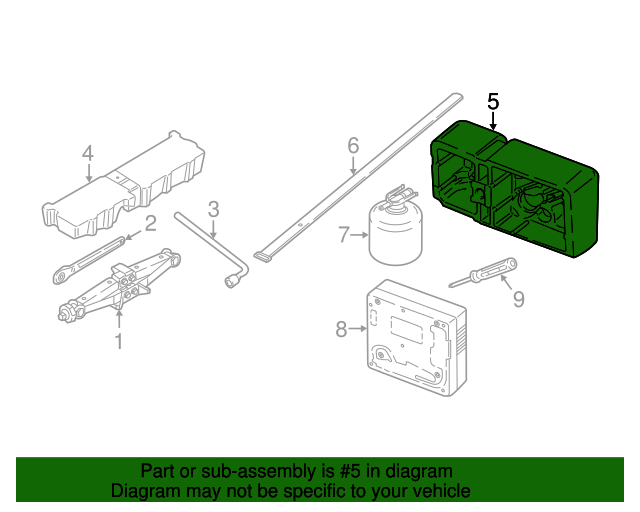 5
4
6
3
2
7
9
8
1

Part or sub-assembly is #5 in diagram
Diagram may not be specific to your vehicle