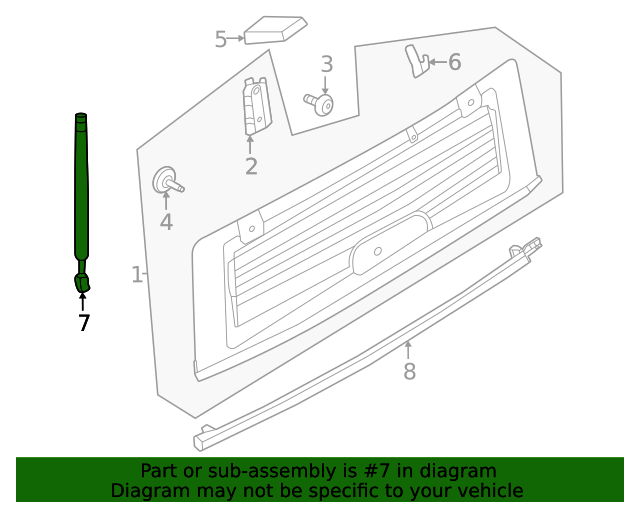 5
3
6
2
4
1
7
8

Part or sub-assembly is #7 in diagram
Diagram may not be specific to your vehicle