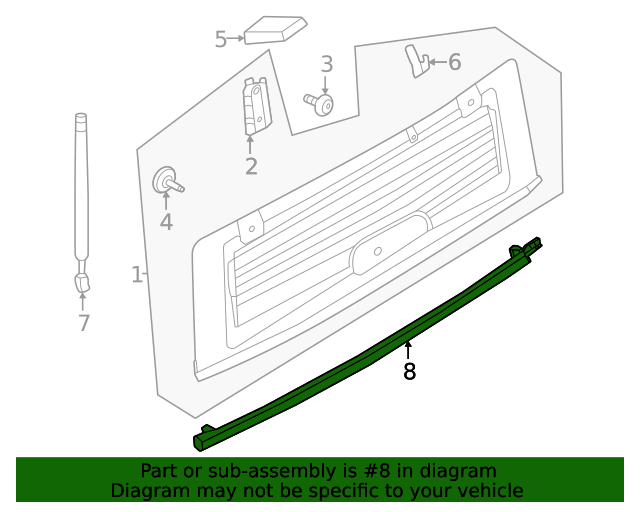 5
3
6
2
4
1
7
8

Part or sub-assembly is #8 in diagram
Diagram may not be specific to your vehicle