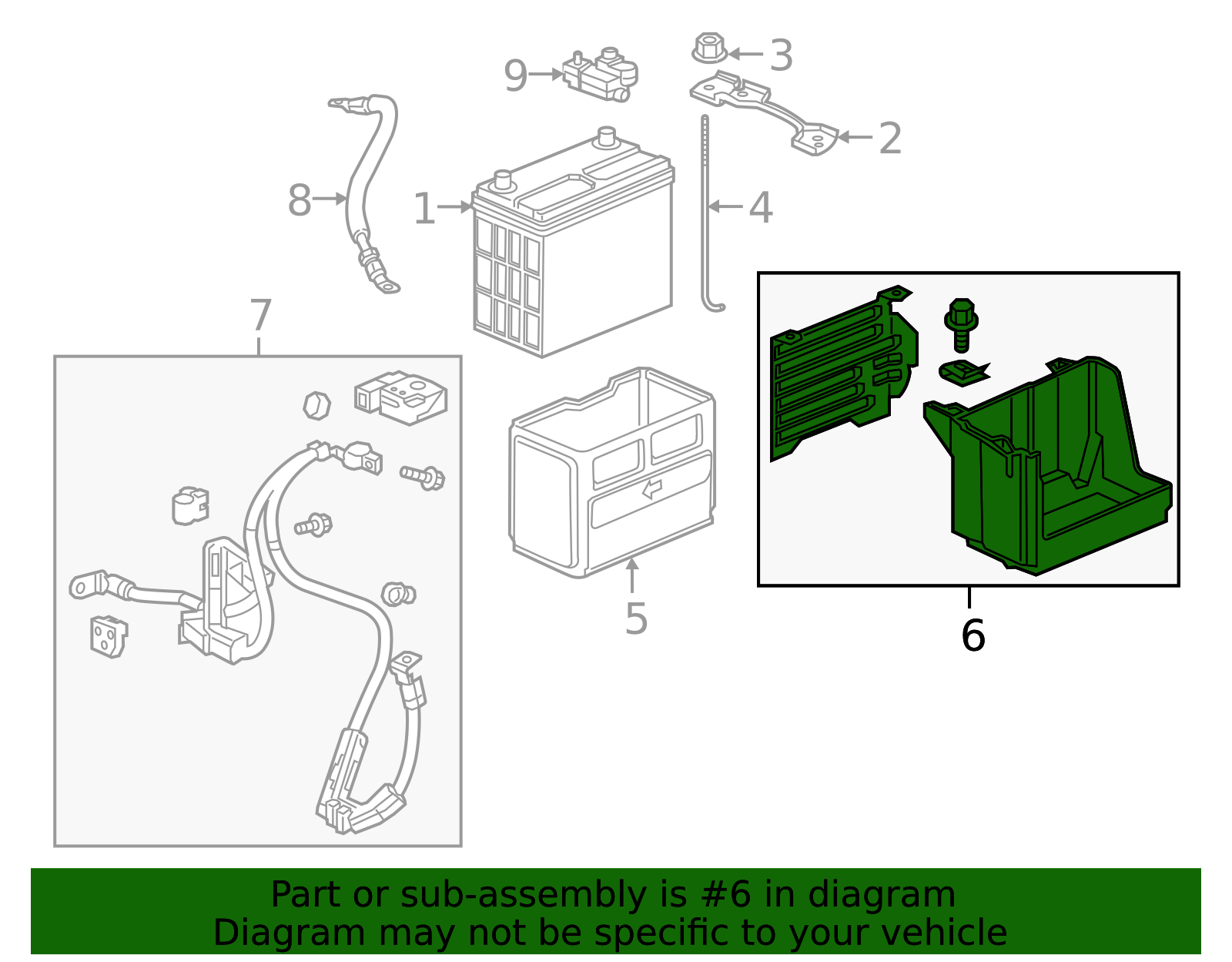 9
3
2
8
1
4
7
5
6

Part or sub-assembly is #6 in diagram
Diagram may not be specific to your vehicle