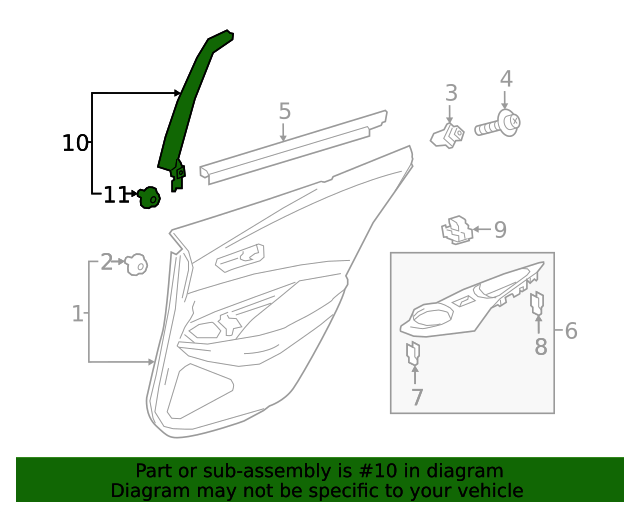 10
11
5
3
4
9
2
1
6
8
7

Part or sub-assembly is #10 in diagram
Diagram may not be specific to your vehicle