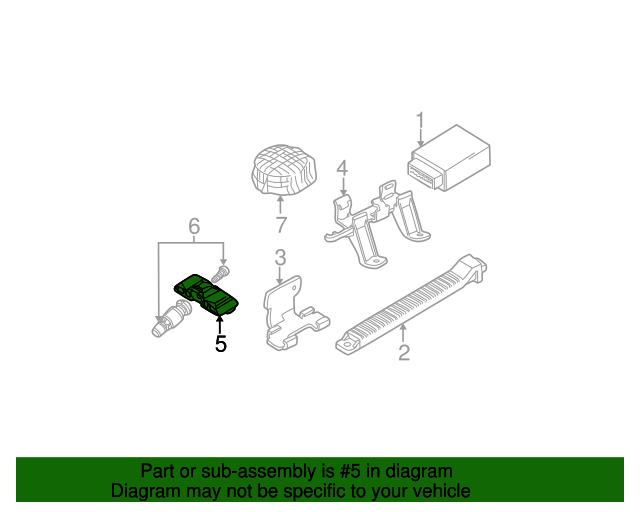 1
4
7
6
3
5
2

Part or sub-assembly is #5 in diagram
Diagram may not be specific to your vehicle