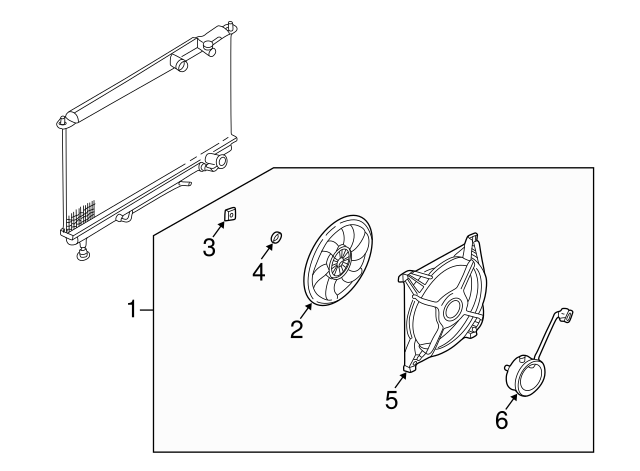 3
4
1
2
5
6