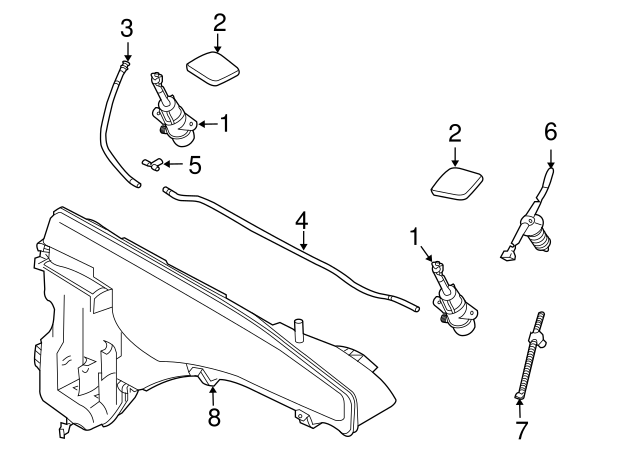 3
2
1
5
2
6
4
1
8
7