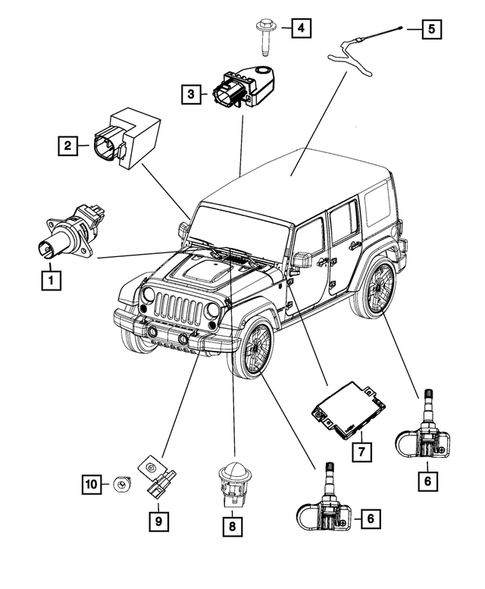 4
5
3
2
1
7
6
10
9
8
6