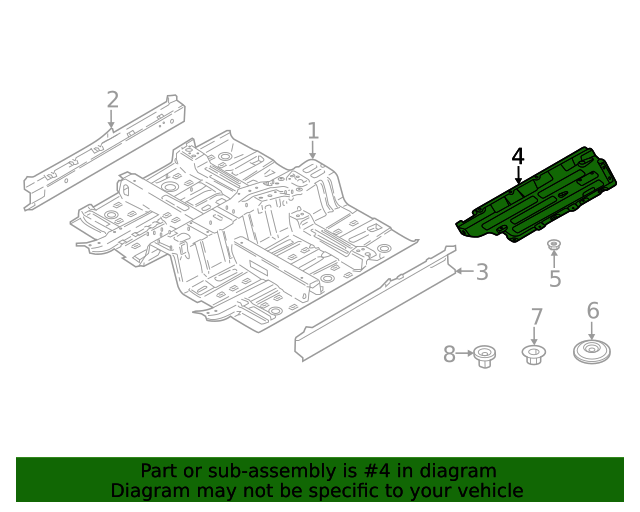 2
1
4
3
5
7
6
8

Part or sub-assembly is #4 in diagram
Diagram may not be specific to your vehicle