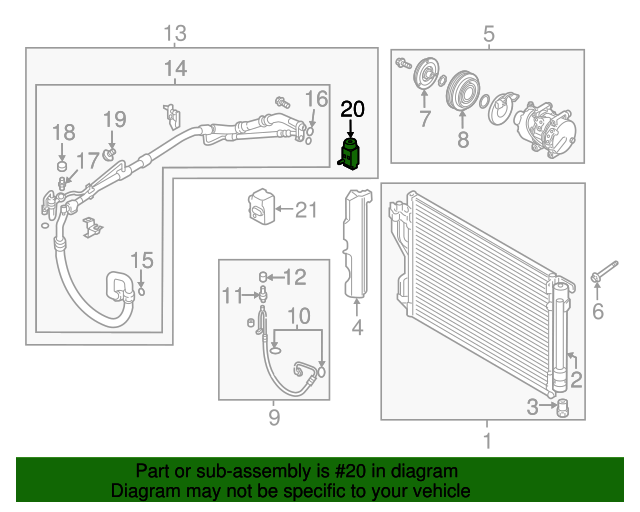 13
14
5
16
20
19
18
17
7
8
21
15
12
11
10
4
6
2
3
9
1

Part or sub-assembly is #20 in diagram
Diagram may not be specific to your vehicle