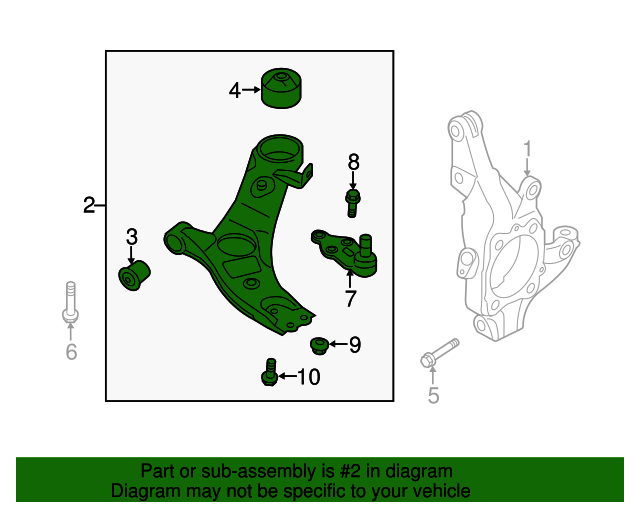 4
8
1
2
3
7
6
9
10
5

Part or sub-assembly is #2 in diagram
Diagram may not be specific to your vehicle