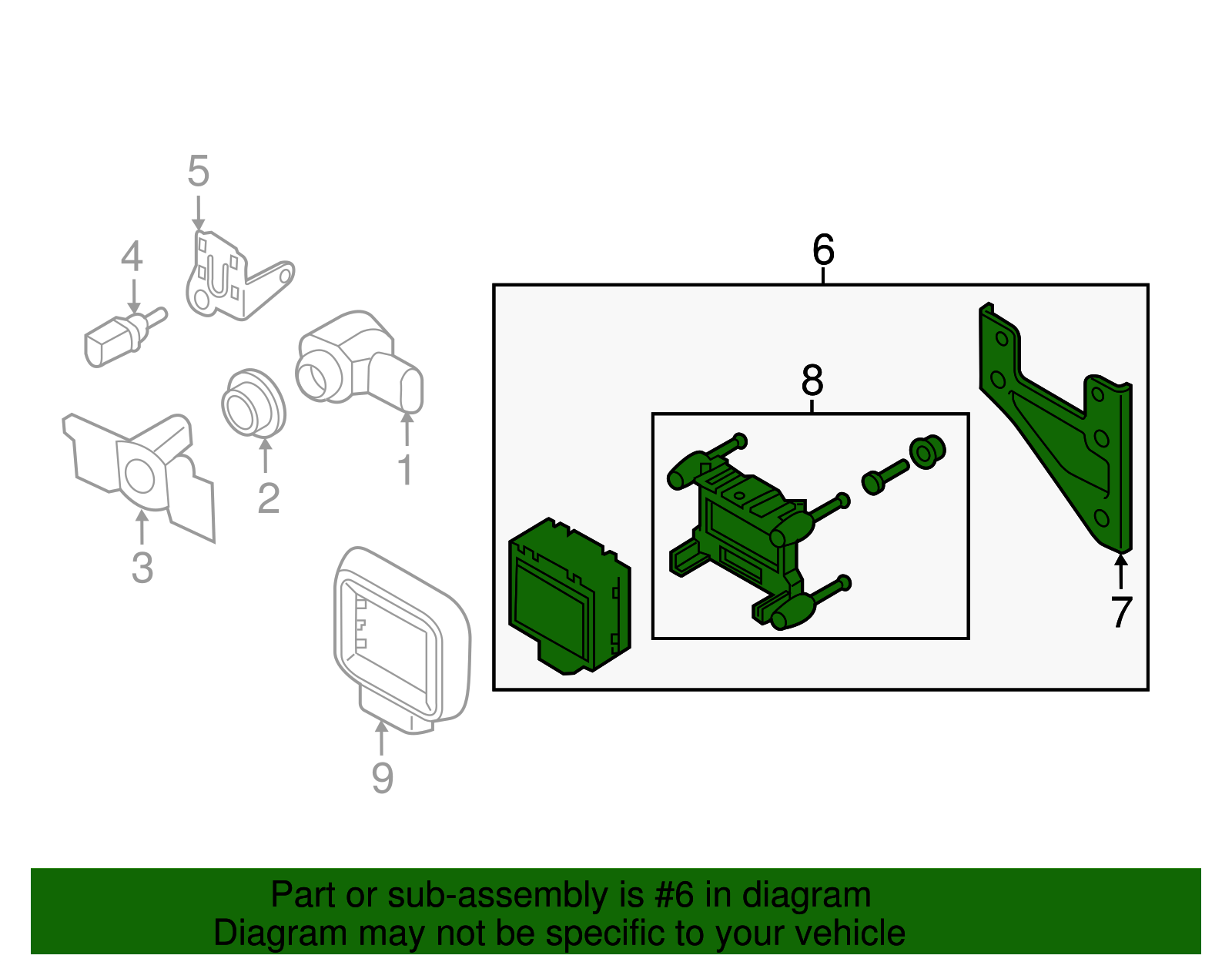 5
4
6
8
1
2
3
7
9

Part or sub-assembly is #6 in diagram
Diagram may not be specific to your vehicle