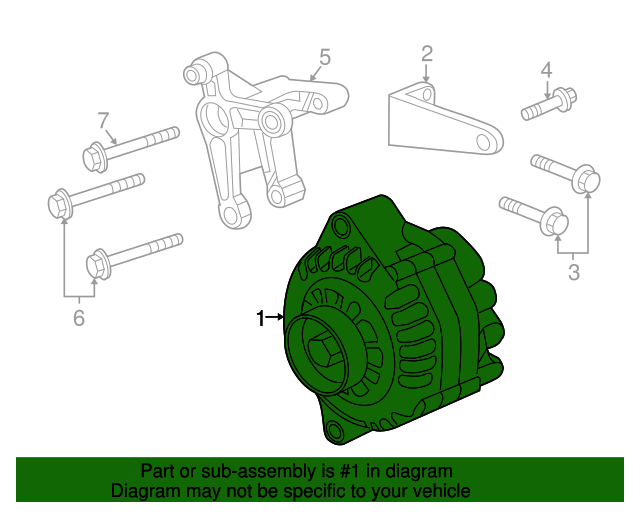 5
2
4
7
3
6
1

Part or sub-assembly is #1 in diagram
Diagram may not be specific to your vehicle