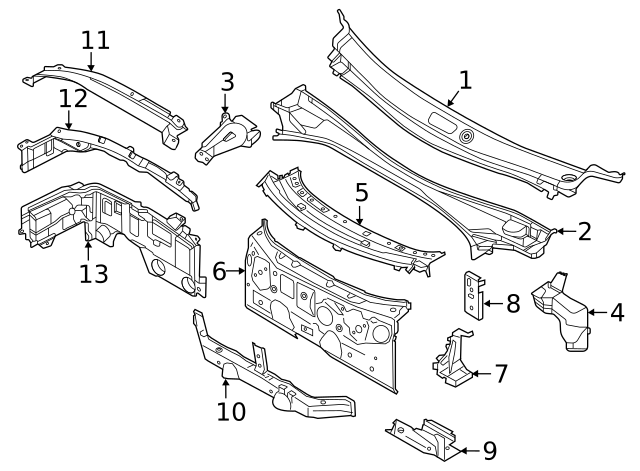 11
12
3
1
5
2
13
6
8
4
7
10
9