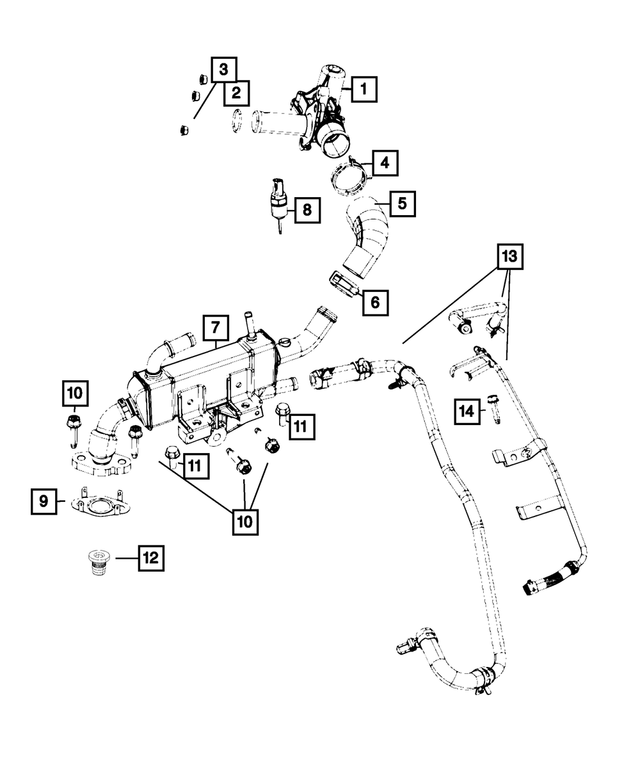 3
2
1
4
8
5
13
6
7
10
14
11
11
9
10
12