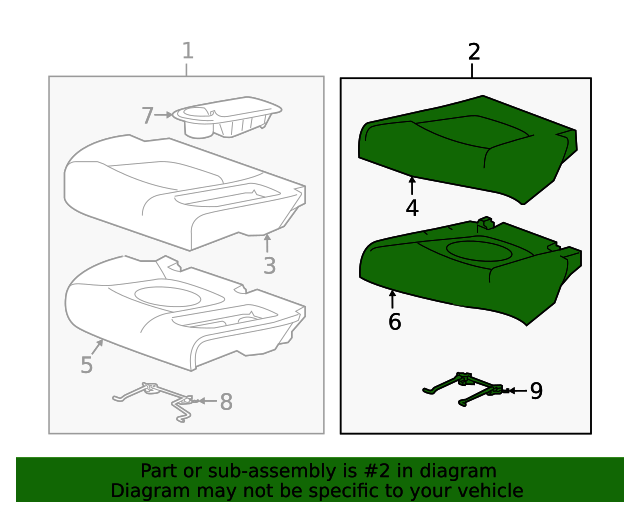 1
7
3
5
8
2
4
6
9
Part or sub-assembly is #2 in diagram
Diagram may not be specific to your vehicle