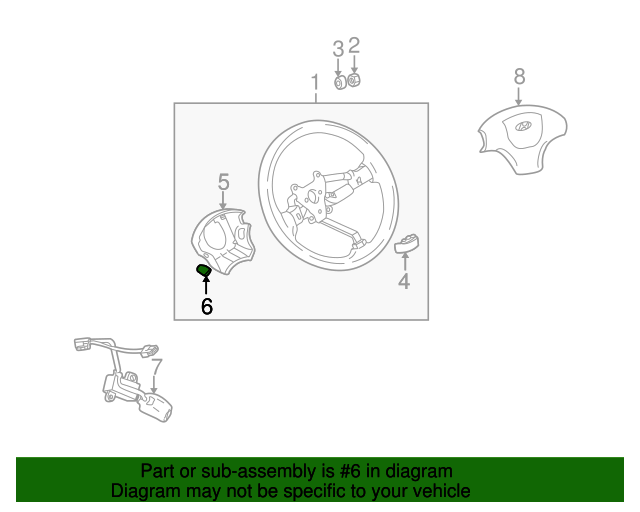 3 2
1
8
5
4
6
7

Part or sub-assembly is #6 in diagram
Diagram may not be specific to your vehicle