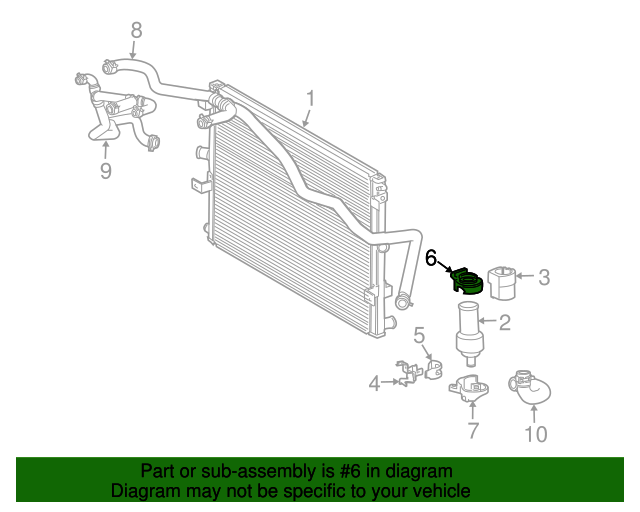 8
1
9
6
3
2
5
4
7
10

Part or sub-assembly is #6 in diagram
Diagram may not be specific to your vehicle